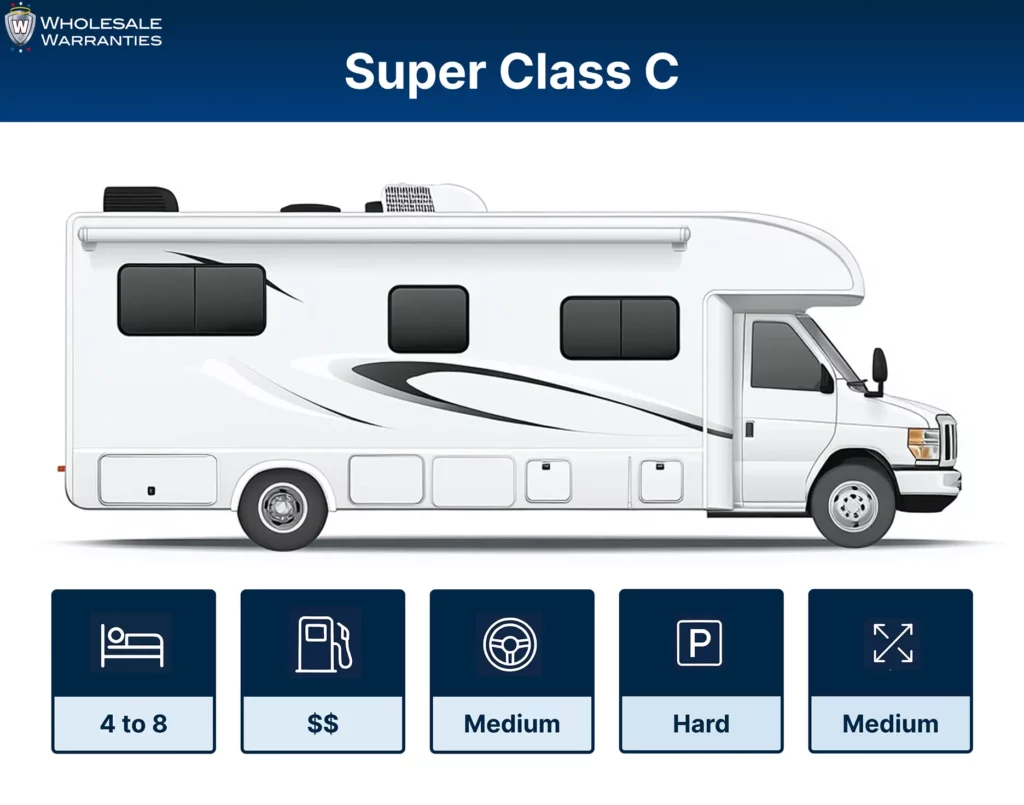 W
WHOLESALE WARRANTIES

Super Class C

P

4 to 8

$$

Medium

Hard

Medium