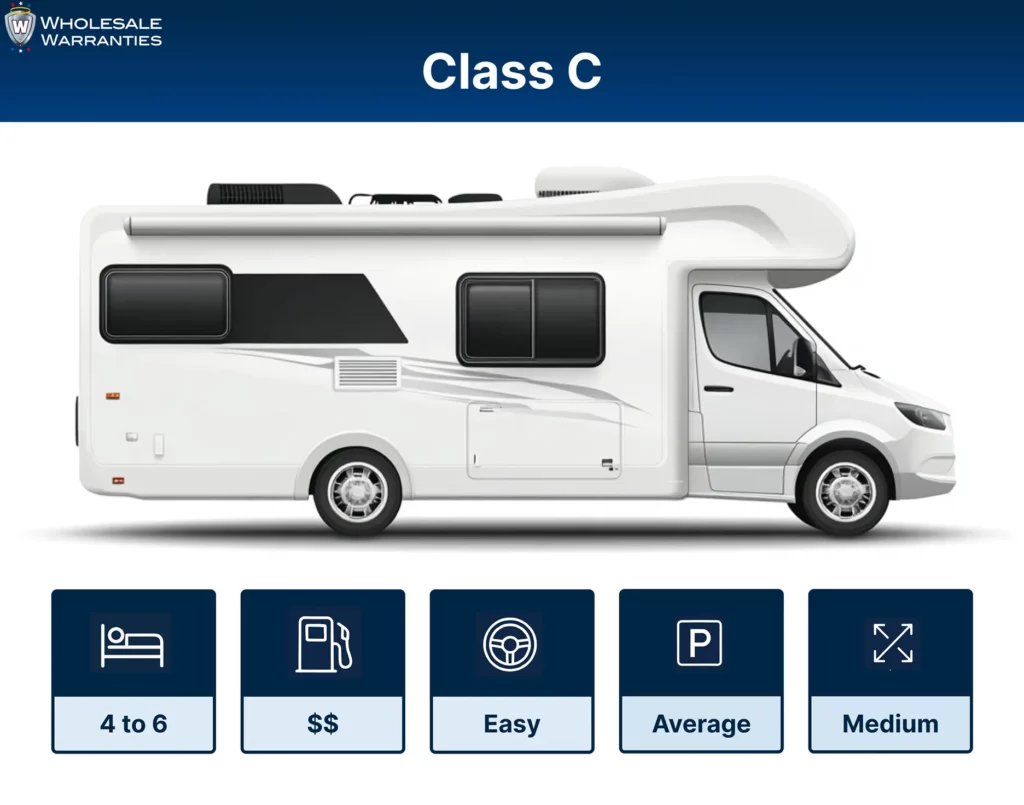 W
WHOLESALE WARRANTIES

Class C

P

4 to 6

$$

Easy

Average

Medium