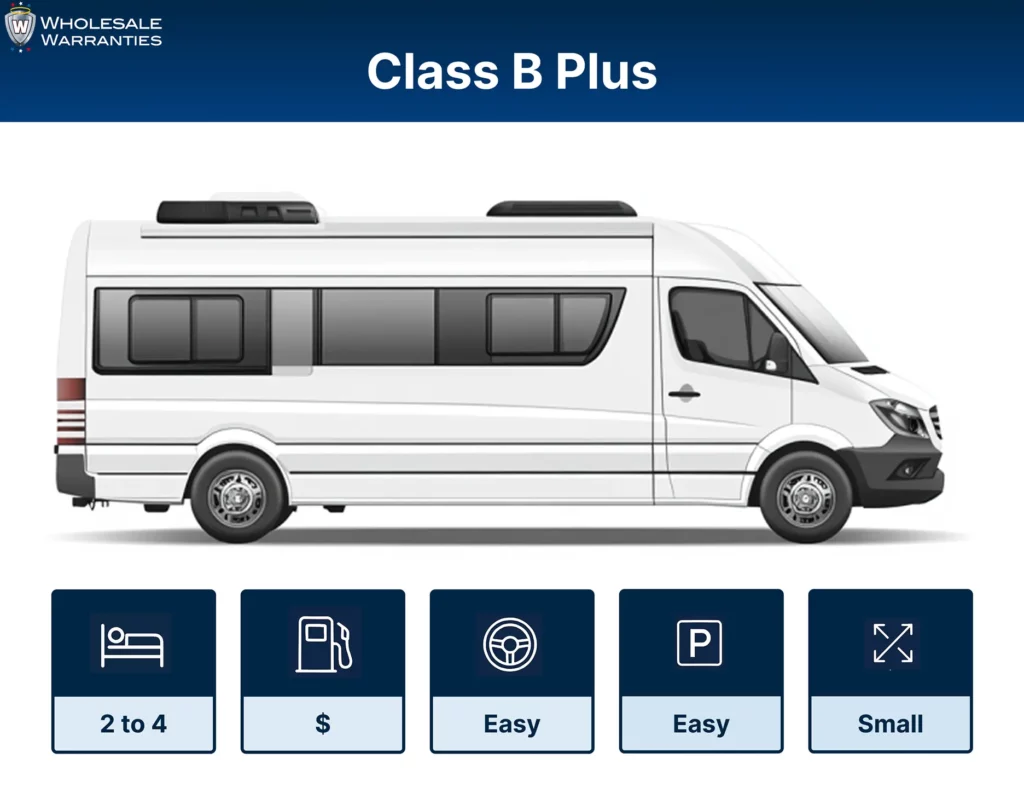 W WHOLESALE WARRANTIES

Class B Plus

P

2 to 4

$

Easy

Easy

Small