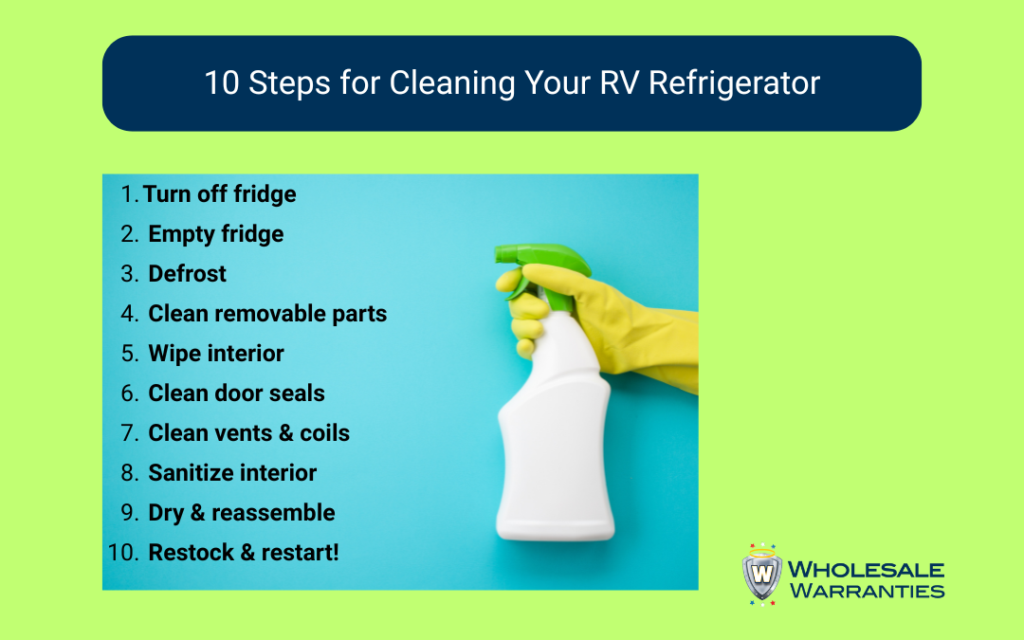 10 Steps for Cleaning Your RV Refrigerator

1. Turn off fridge
2. Empty fridge
3. Defrost
4. Clean removable parts
5. Wipe interior
6. Clean door seals
7. Clean vents & coils
8. Sanitize interior
9. Dry & reassemble
10. Restock & restart!

W
WHOLESALE
WARRANTIES